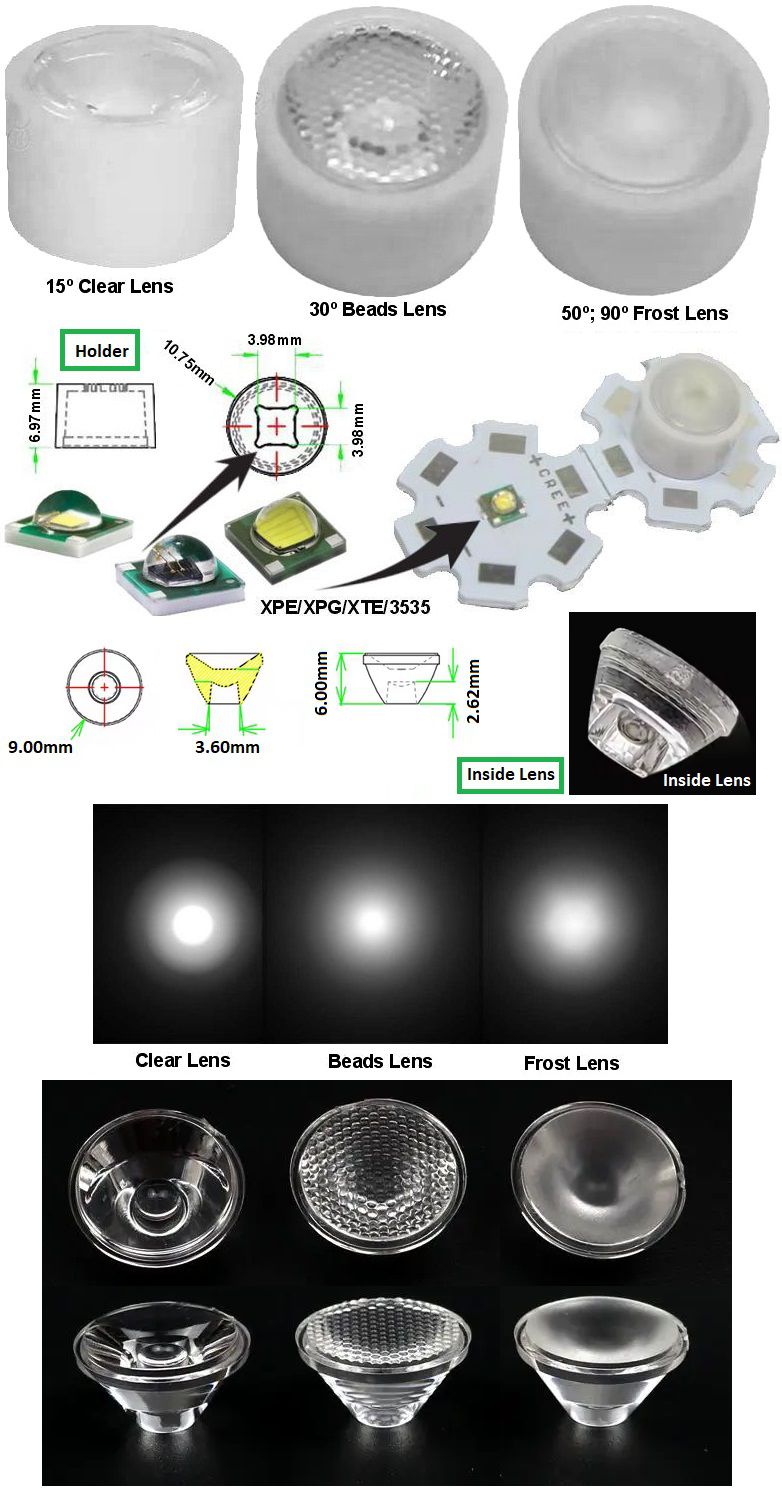 15º Clear Lens

30º Beads Lens

50º; 90º Frost Lens

Holder

6.97mm

10.75mm

3.98mm

3.98mm

+CREE+

XPE/XPG/XTE/3535

9.00mm

3.60mm

6.00mm

2.62mm

Inside Lens

Inside Lens

Clear Lens

Beads Lens

Frost Lens